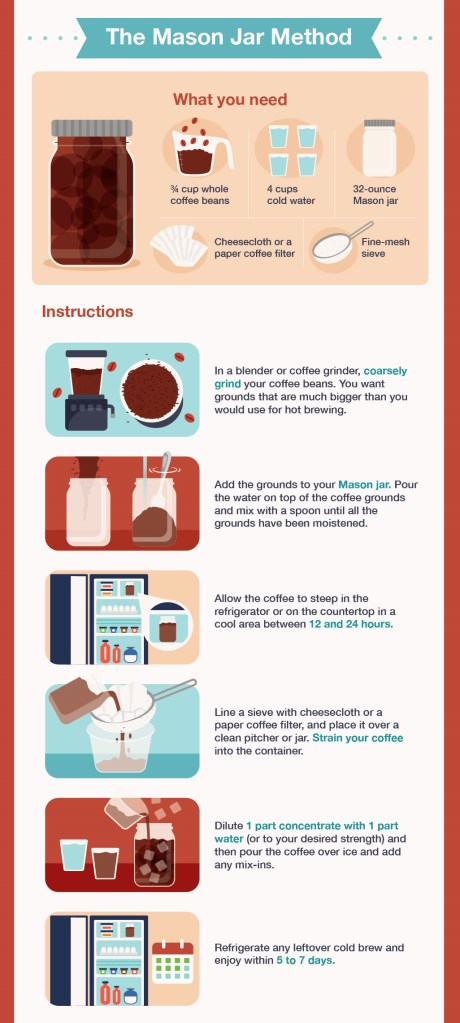 The Mason Jar Method

What you need

¾ cup whole coffee beans

4 cups cold water

32-ounce Mason jar

Cheesecloth or a paper coffee filter

Fine-mesh sieve

Instructions

In a blender or coffee grinder, coarsely grind your coffee beans. You want grounds that are much bigger than you would use for hot brewing.

Add the grounds to your Mason jar. Pour the water on top of the coffee grounds and mix with a spoon until all the grounds have been moistened.

Allow the coffee to steep in the refrigerator or on the countertop in a cool area between 12 and 24 hours.

Line a sieve with cheesecloth or a paper coffee filter, and place it over a clean pitcher or jar. Strain your coffee into the container.

Dilute 1 part concentrate with 1 part water (or to your desired strength) and then pour the coffee over ice and add any mix-ins.

Refrigerate any leftover cold brew and enjoy within 5 to 7 days.