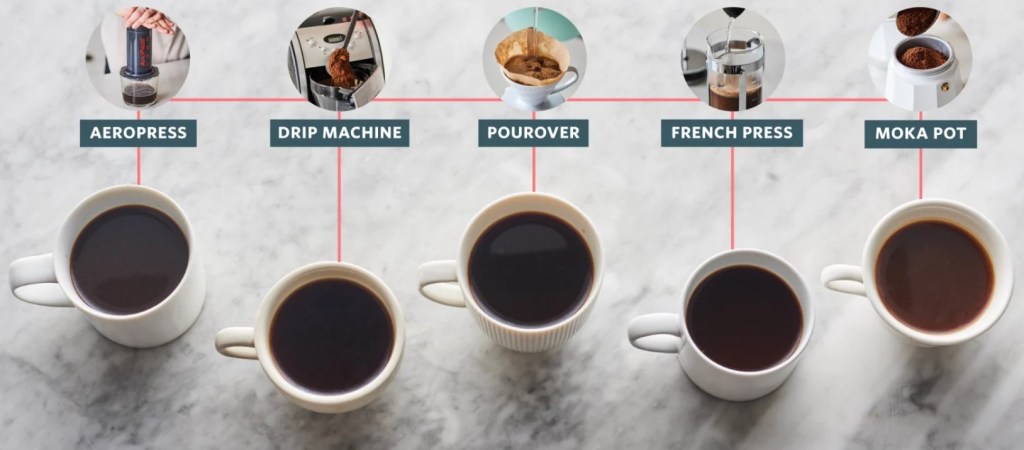 AEROPRESS
DRIP MACHINE
POUROVER
FRENCH PRESS
MOKA POT